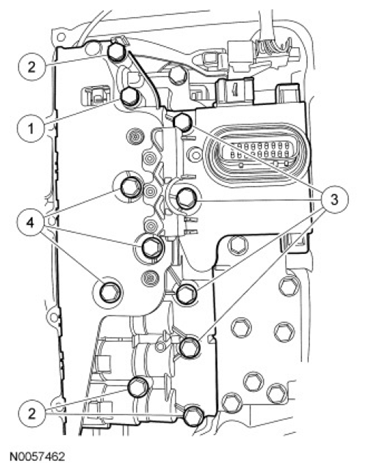 2
1
3
4
2
N0057462