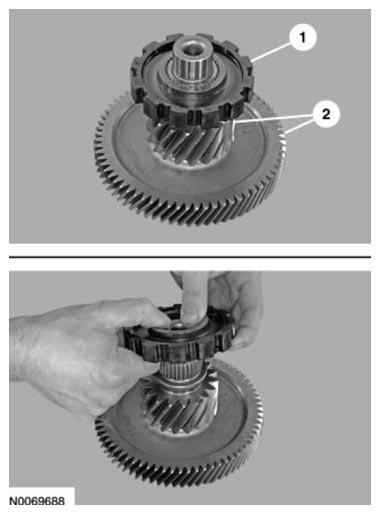 1
2
N0069688