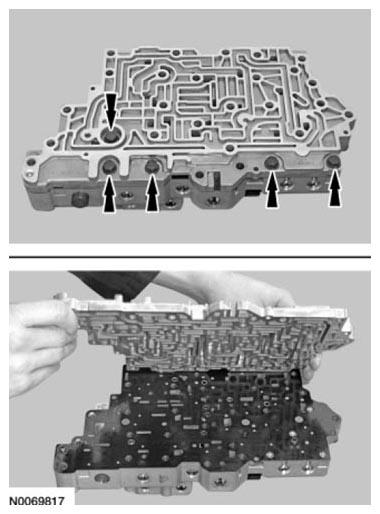 N0069817