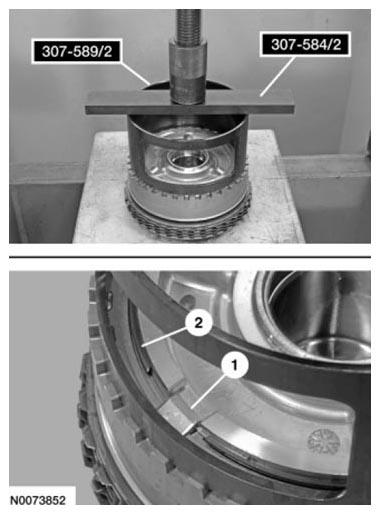 307-589/2

307-584/2

2

1

N0073852