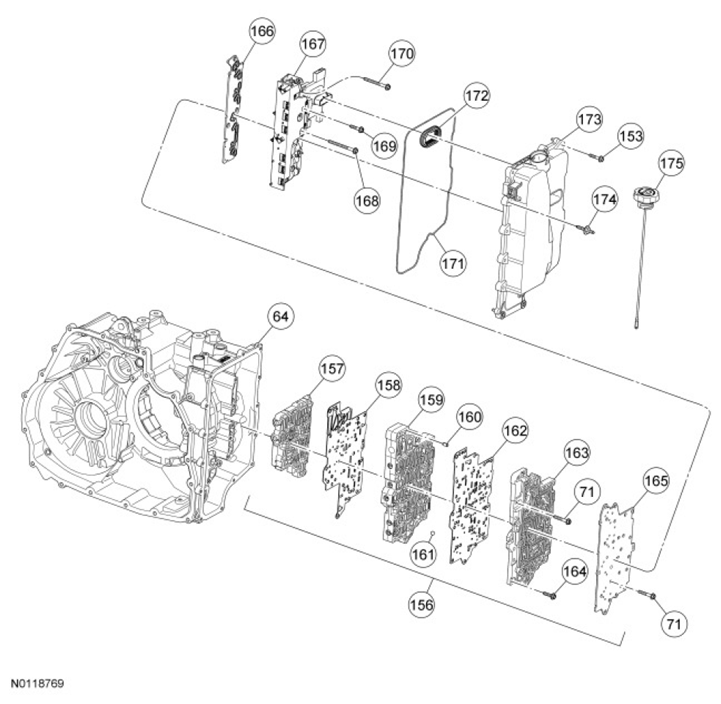 166
167
170
172
173
153
175
169
168
174
171
64
157
158
159
160
162
163
71
165
161
164
156
71

N0118769