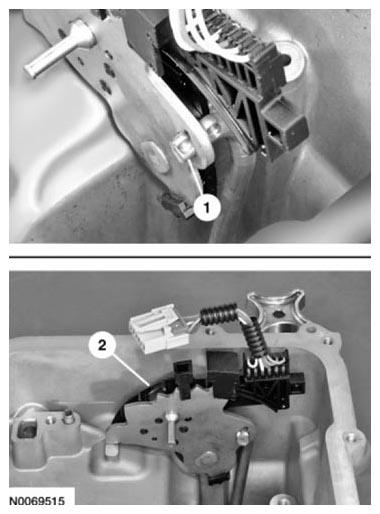 1

2

N0069515