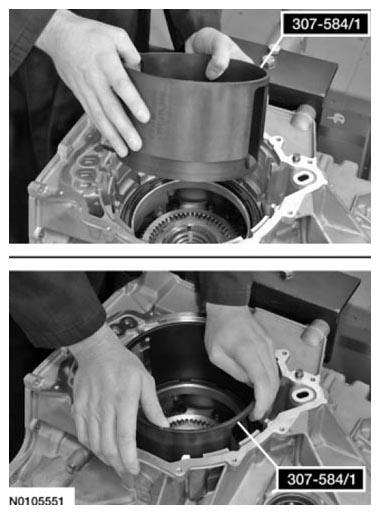 307-584/1

307-584/1

N0105551