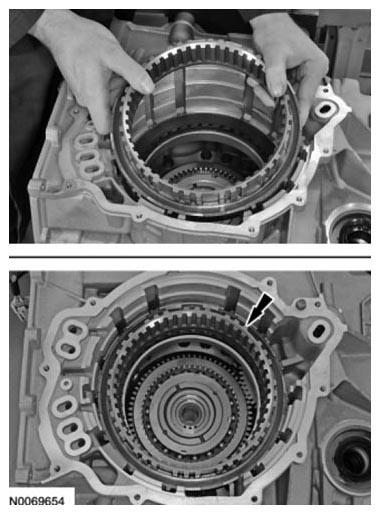 N0069654