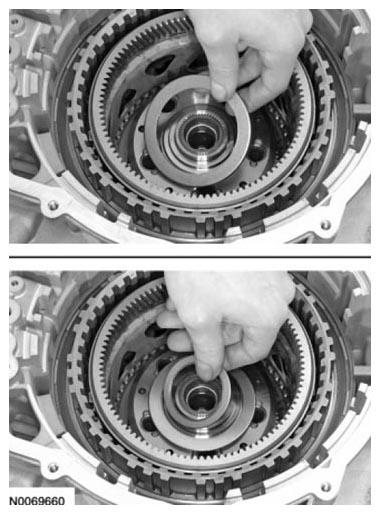 N0069660