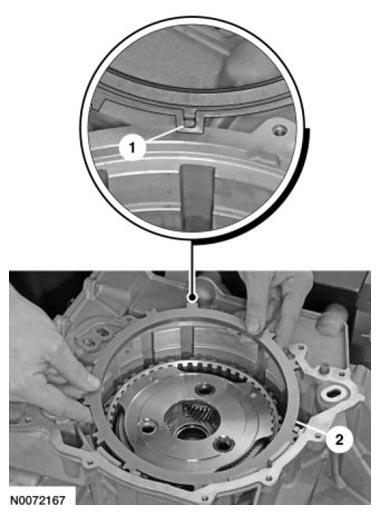 1

2

N0072167