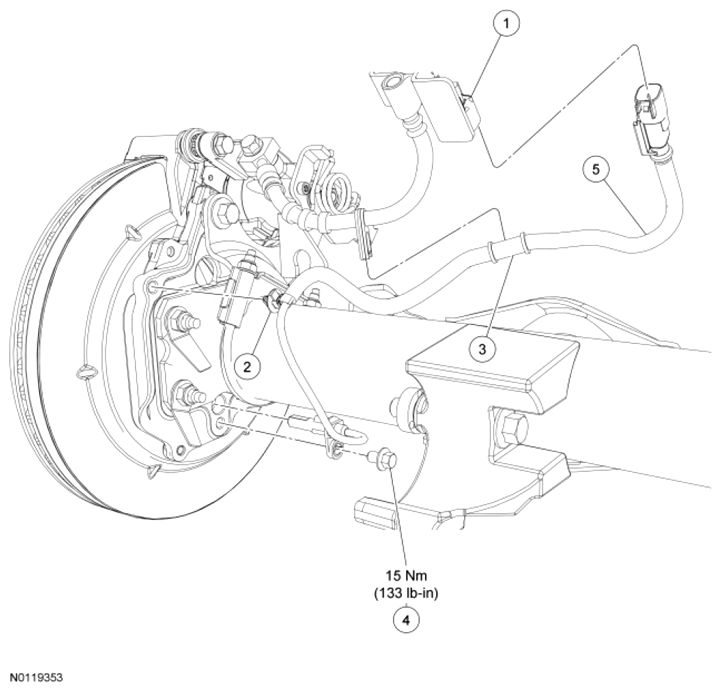 1
5
2
3
15 Nm
(133 lb-in)
4
N0119353