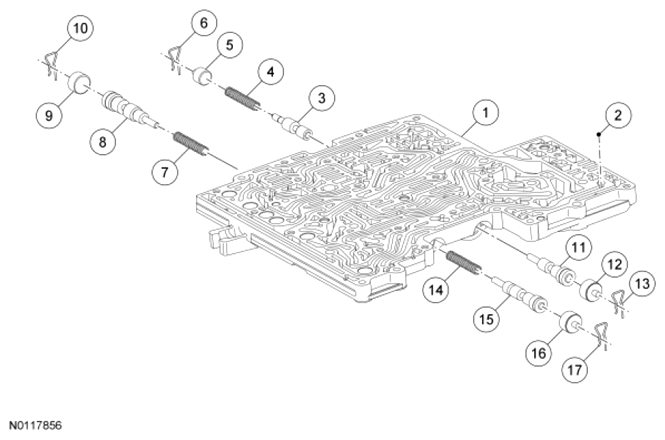 10
6
5
4
3
1
2
9
8
7
11
12
13
14
15
16
17
N0117856