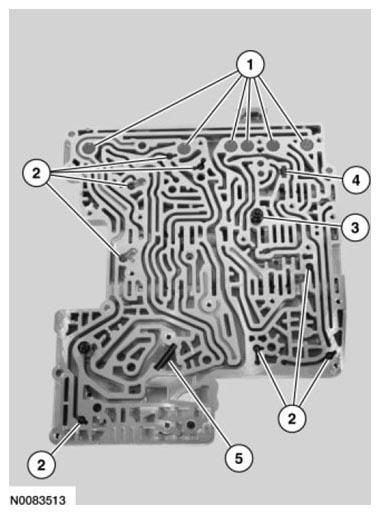 1
2
4
3
2
2
5
N0083513