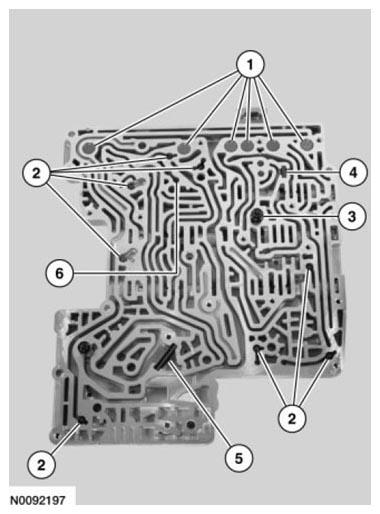 1
2
4
3
6
2
2
5
N0092197