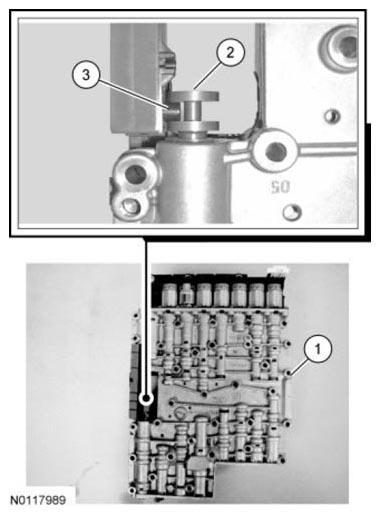 3
2
50
1
N0117989