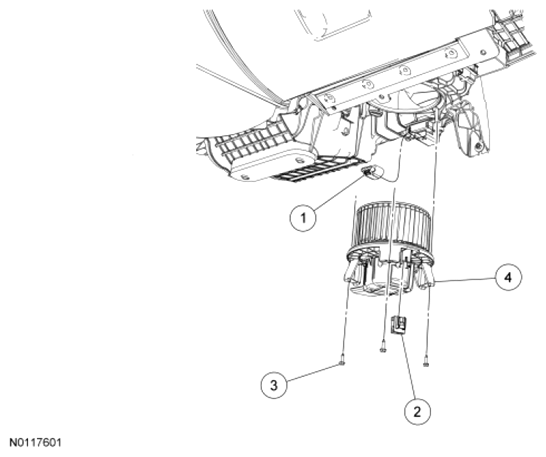 1

4

3

2

N0117601