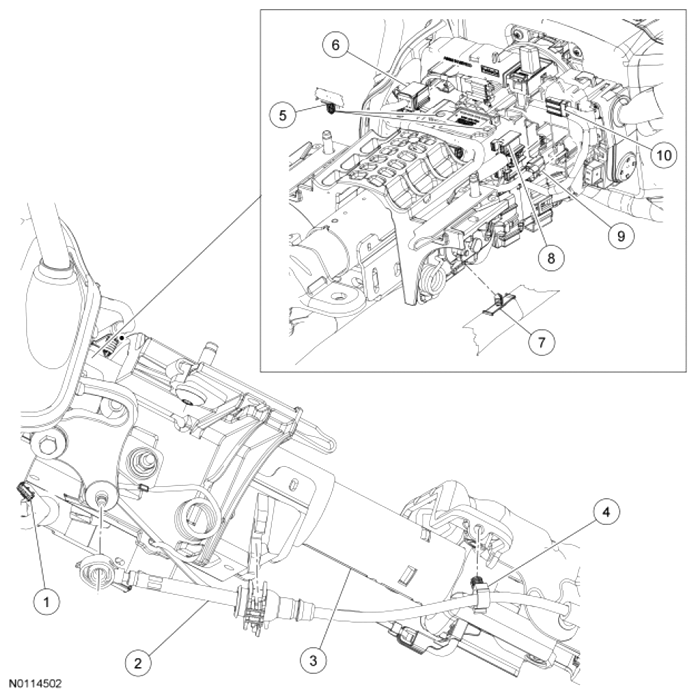 6
5
10
9
8
7
4
1
2
3
N0114502