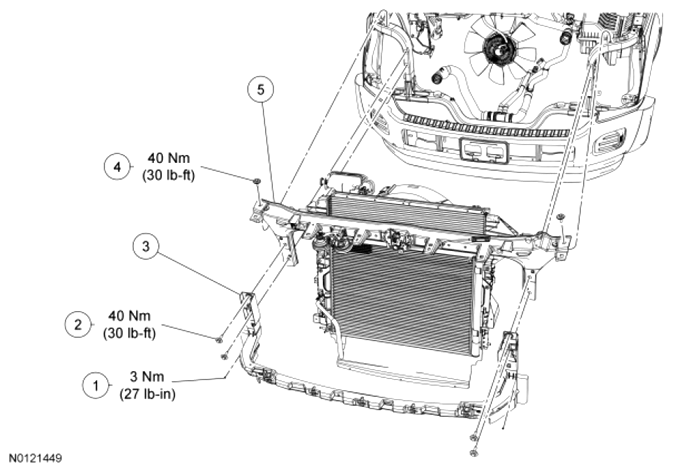 5

4
40 Nm
(30 lb-ft)

3

2
40 Nm
(30 lb-ft)

1
3 Nm
(27 lb-in)

N0121449