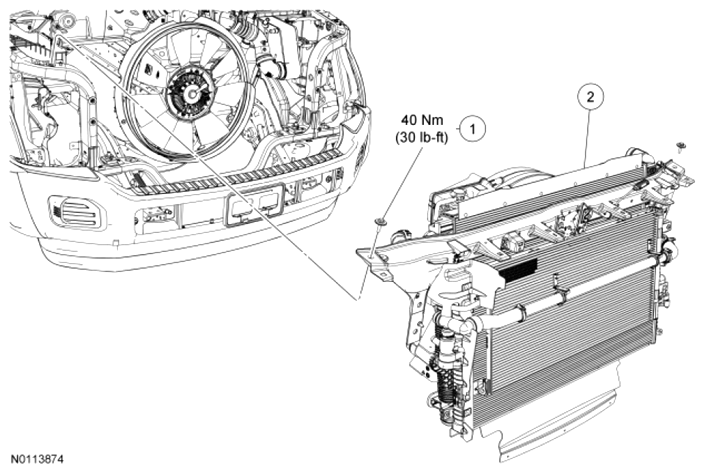 40 Nm
(30 lb-ft)

1

2

N0113874