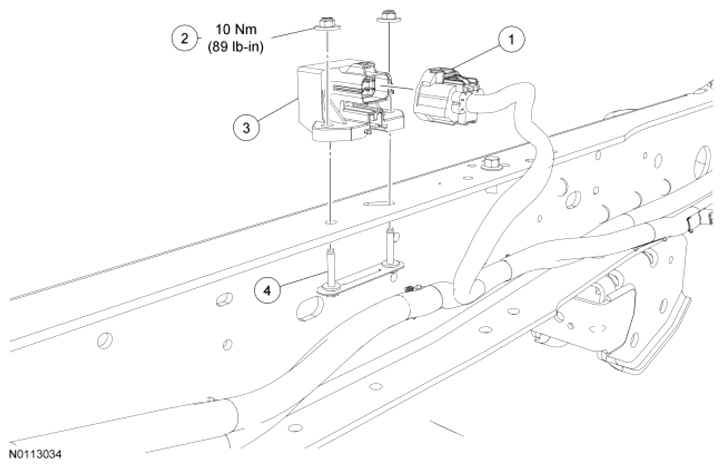 2
10 Nm
(89 lb-in)

1

3

4

N0113034