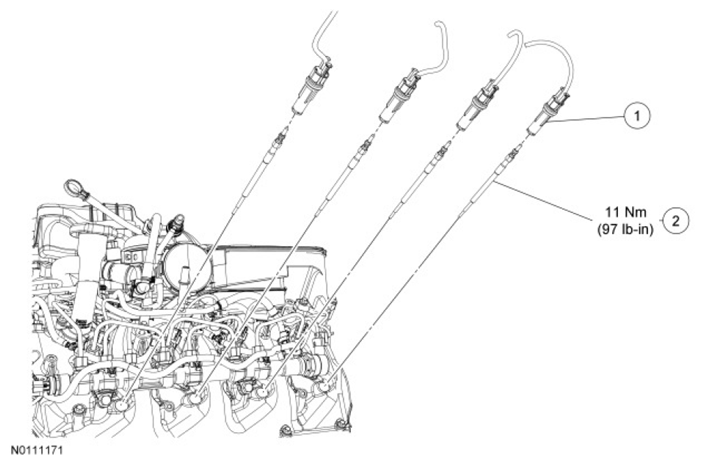 1

11 Nm
(97 lb-in)

2

N0111171