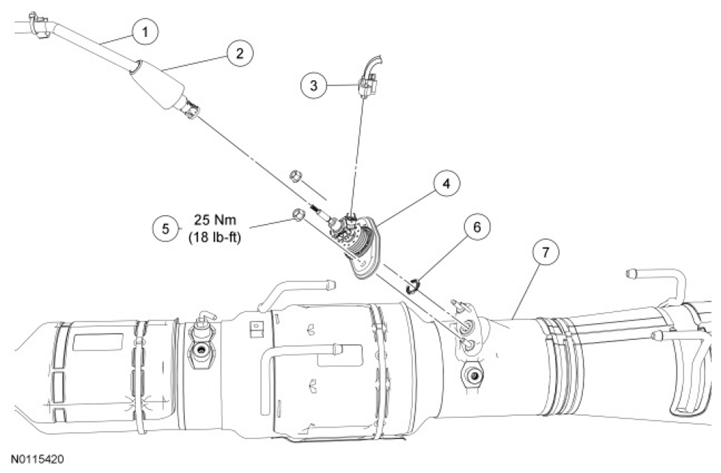 1
2
3
4
5
25 Nm
(18 lb-ft)
6
7
N0115420