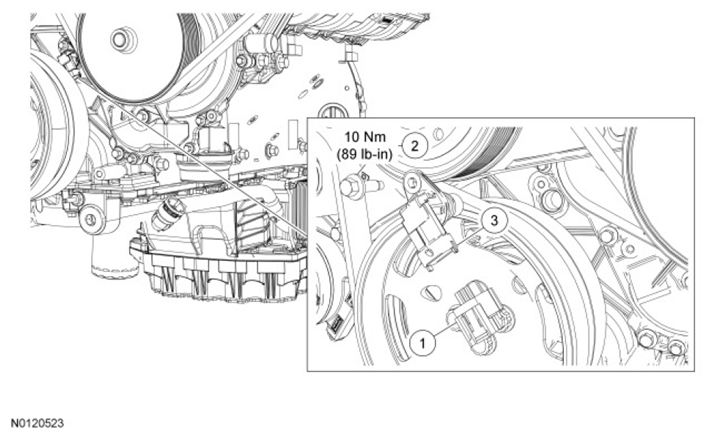 10 Nm
(89 lb-in)
2
3
1
N0120523