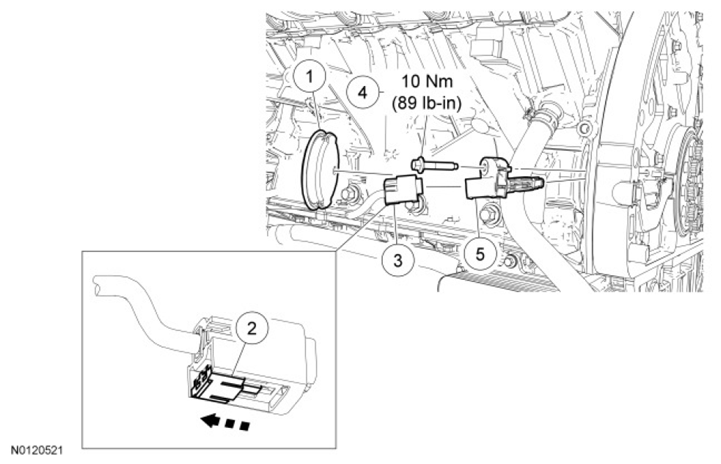 1
4
10 Nm
(89 lb-in)
3
5
2
N0120521