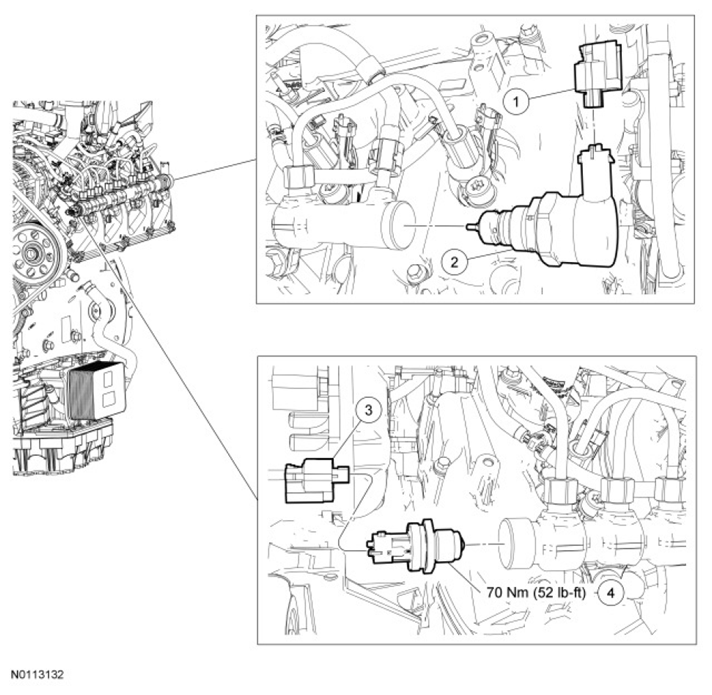 1

2

3

70 Nm (52 lb-ft)

4

N0113132