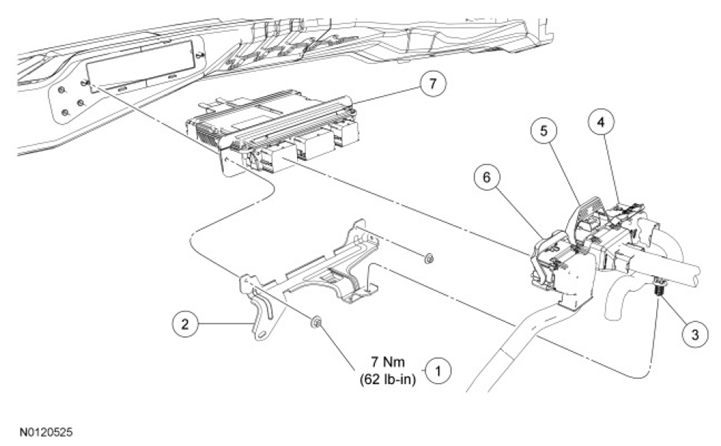 7

5

4

6

2

3

7 Nm
(62 lb-in)

1

N0120525