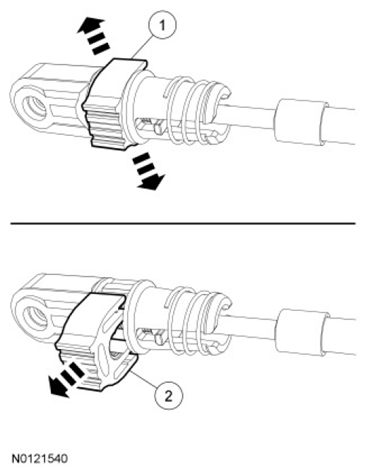 1

2

N0121540