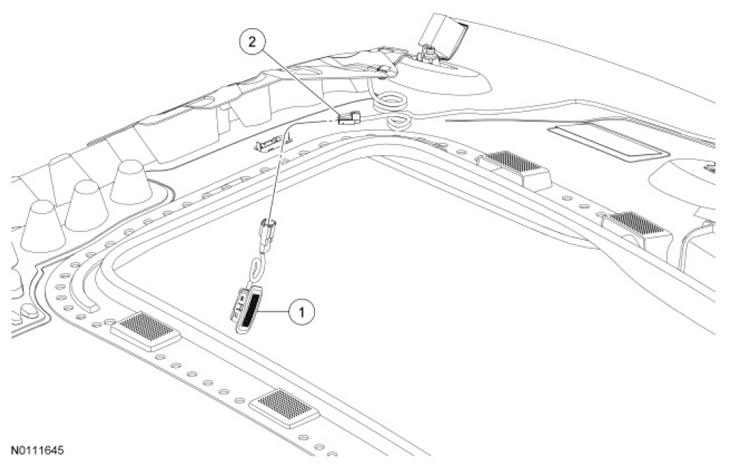 2

1

N0111645