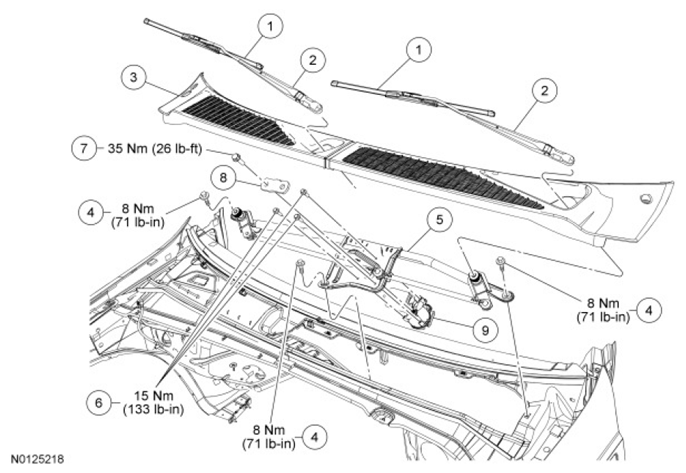 1
2
1
2
3
7 35 Nm (26 lb-ft)
8
4 8 Nm (71 lb-in)
5
8 Nm (71 lb-in) 4
9
6 15 Nm (133 lb-in)
8 Nm (71 lb-in) 4
N0125218