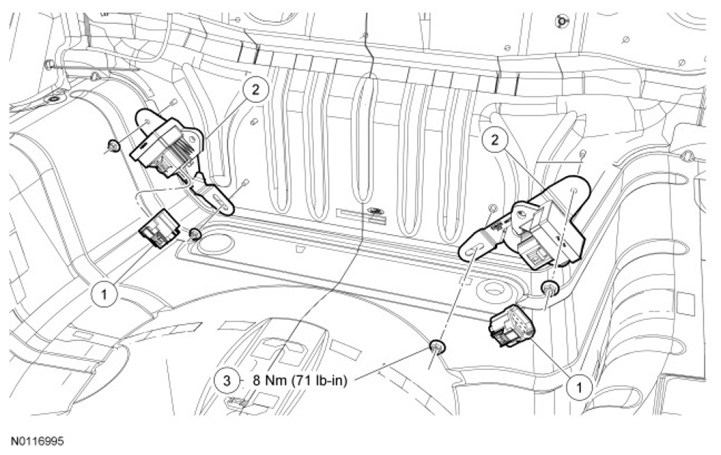 2

2

1

3 8 Nm (71 lb-in)

1

N0116995