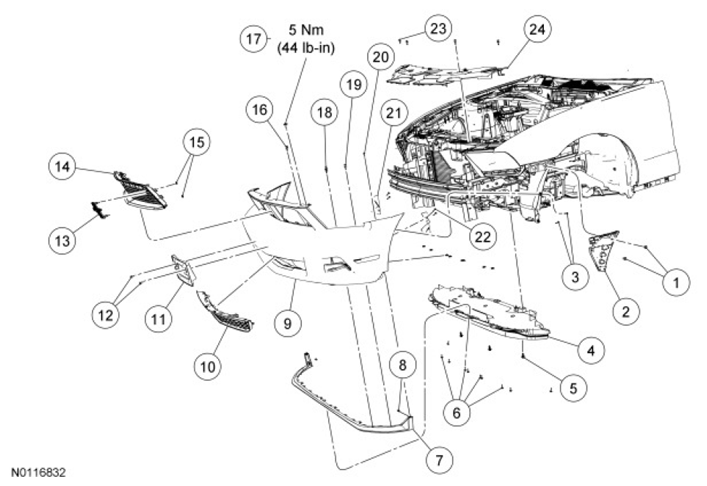 17
5 Nm
(44 lb-in)
23
24
20
19
16
18
21
15
14
13
22
3
1
2
12
11
9
10
4
5
8
6
7
N0116832