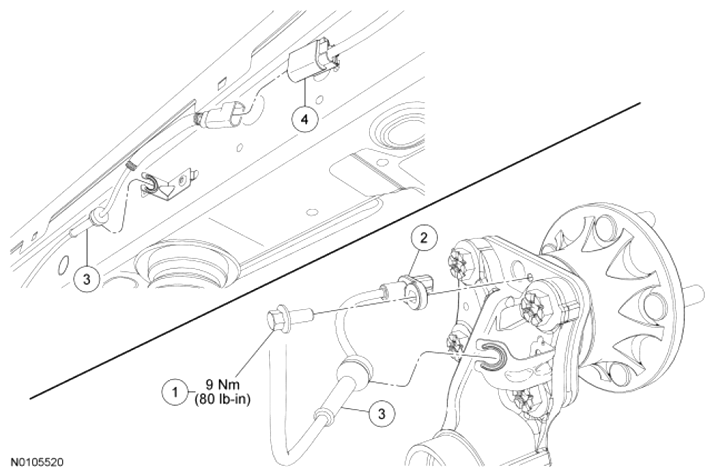 4

3

2

1 9 Nm (80 lb-in)

3

N0105520