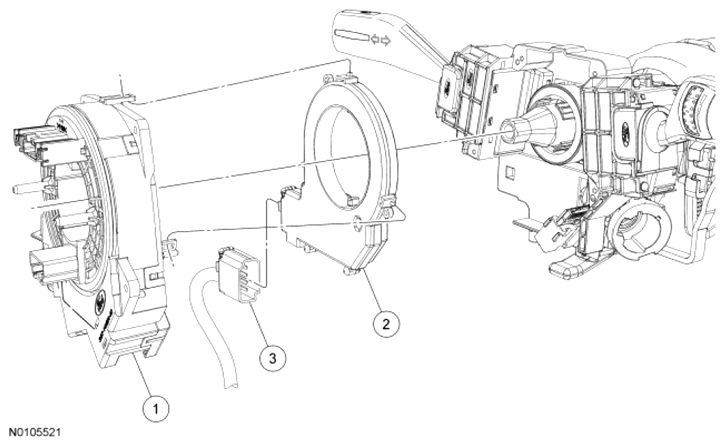 2
3
1
N0105521