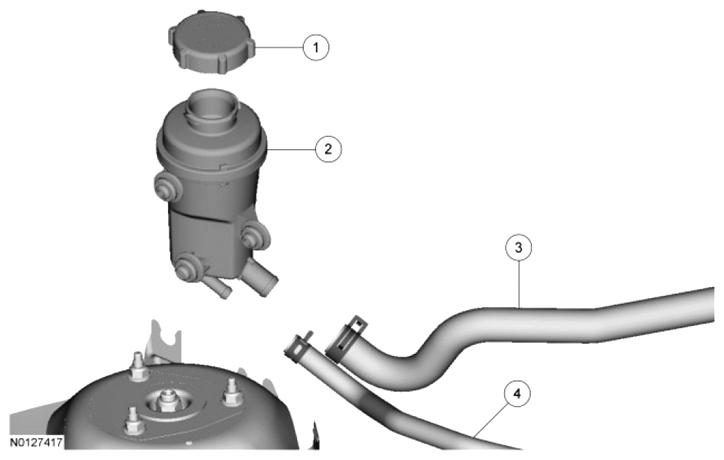 1
2
3
4
N0127417