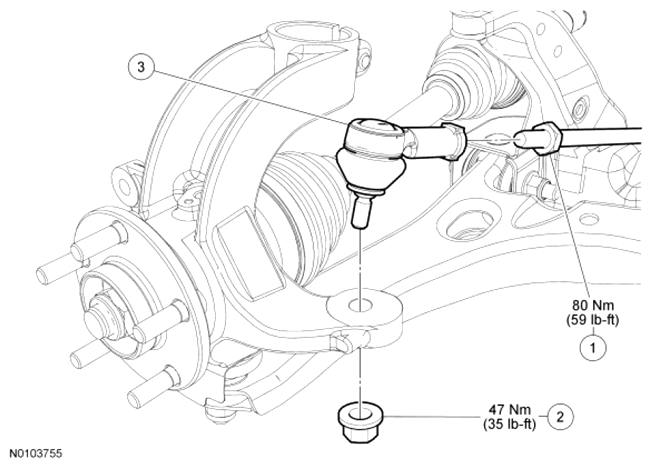 3

80 Nm
(59 lb-ft)
1

47 Nm
(35 lb-ft)
2

N0103755