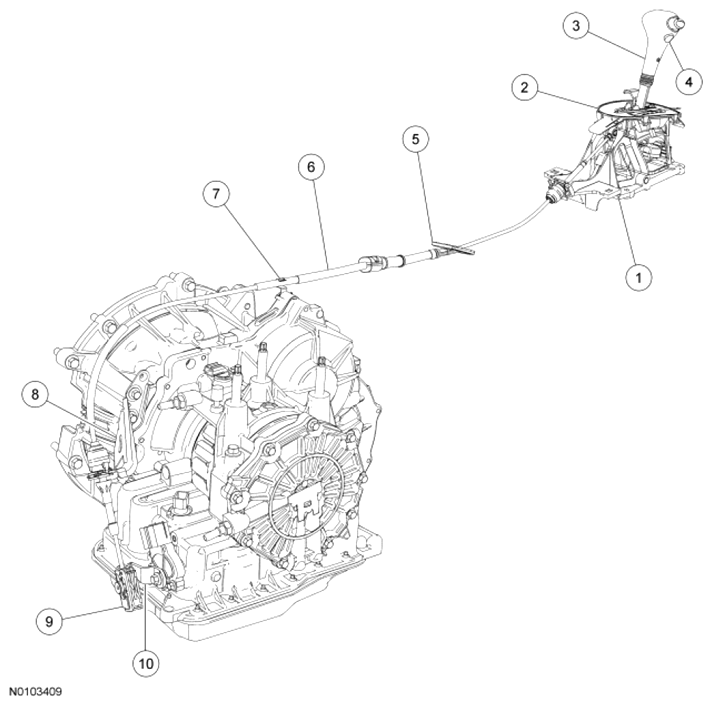 3
4
2
5
6
7
1
8
9
10
N0103409