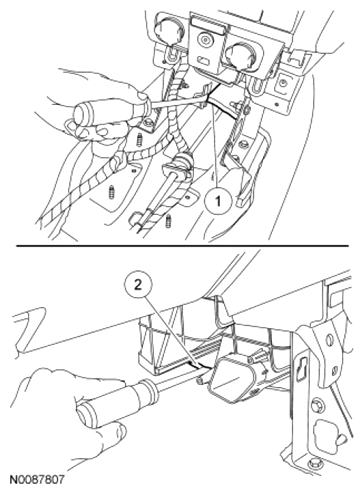 1

2

N0087807