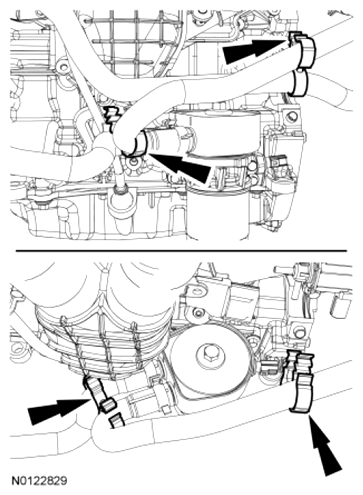 N0122829