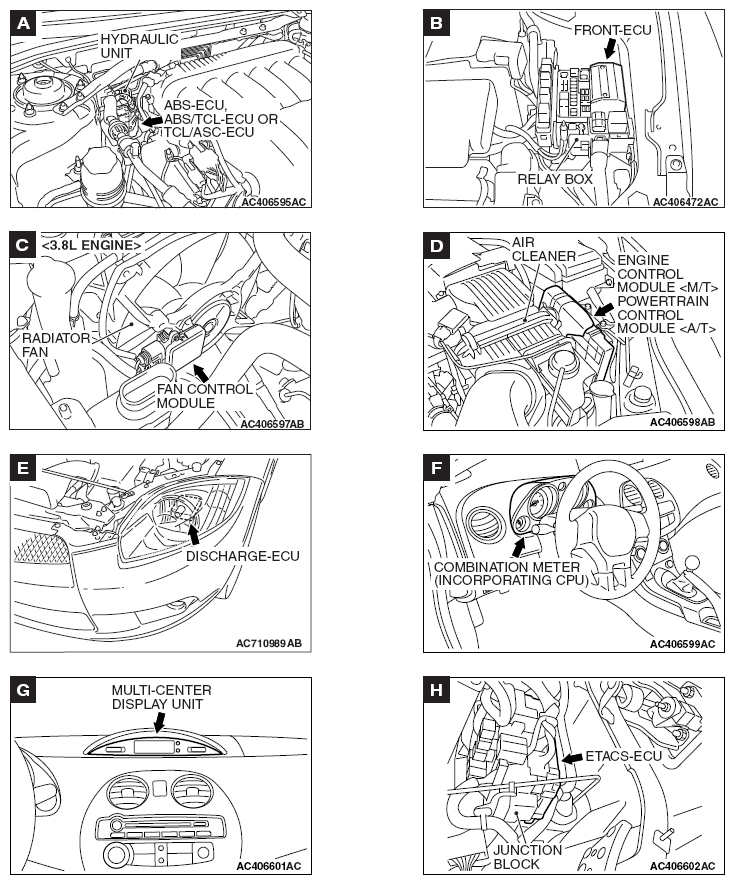 A
HYDRAULIC UNIT
ABS-ECU, ABS/TCL-ECU OR TCL/ASC-ECU
AC406595AC

B
FRONT-ECU
RELAY BOX
AC406472AC

C
<3.8L ENGINE>
RADIATOR FAN
FAN CONTROL MODULE
AC406597AB

D
AIR CLEANER
ENGINE CONTROL MODULE <M/T>
POWERTRAIN CONTROL MODULE <A/T>
AC406598AB

E
DISCHARGE-ECU
AC710989AB

F
COMBINATION METER (INCORPORATING CPU)
AC406599AC

G
MULTI-CENTER DISPLAY UNIT
AC406601AC

H
ETACS-ECU
JUNCTION BLOCK
AC406602AC