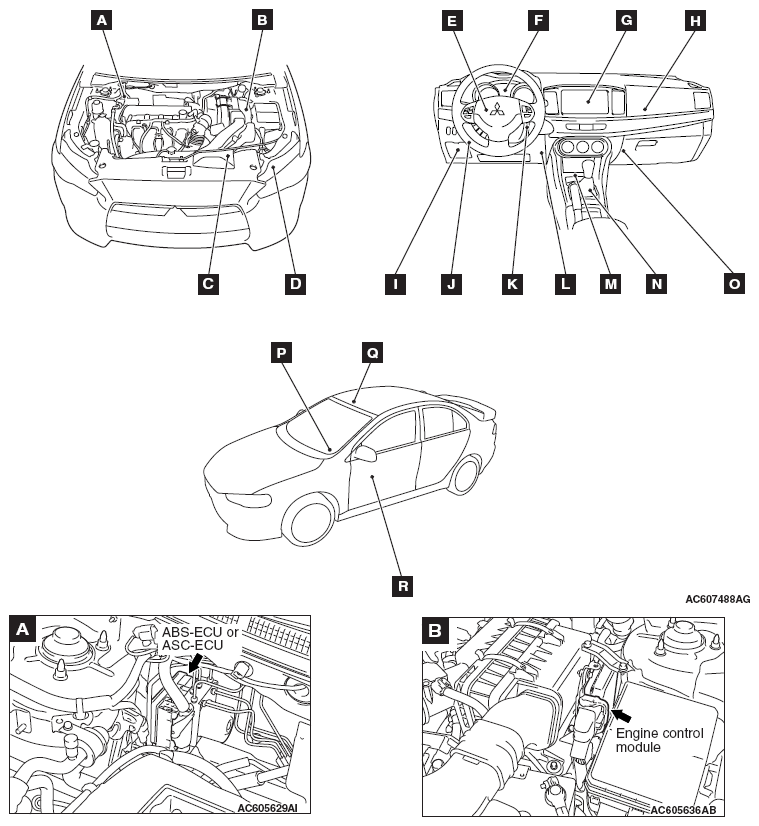 A
B
C
D
E
F
G
H
I
J
K
L
M
N
O
P
Q
R

AC607488AG

A
ABS-ECU or ASC-ECU
AC605629AI

B
Engine control module
AC605636AB