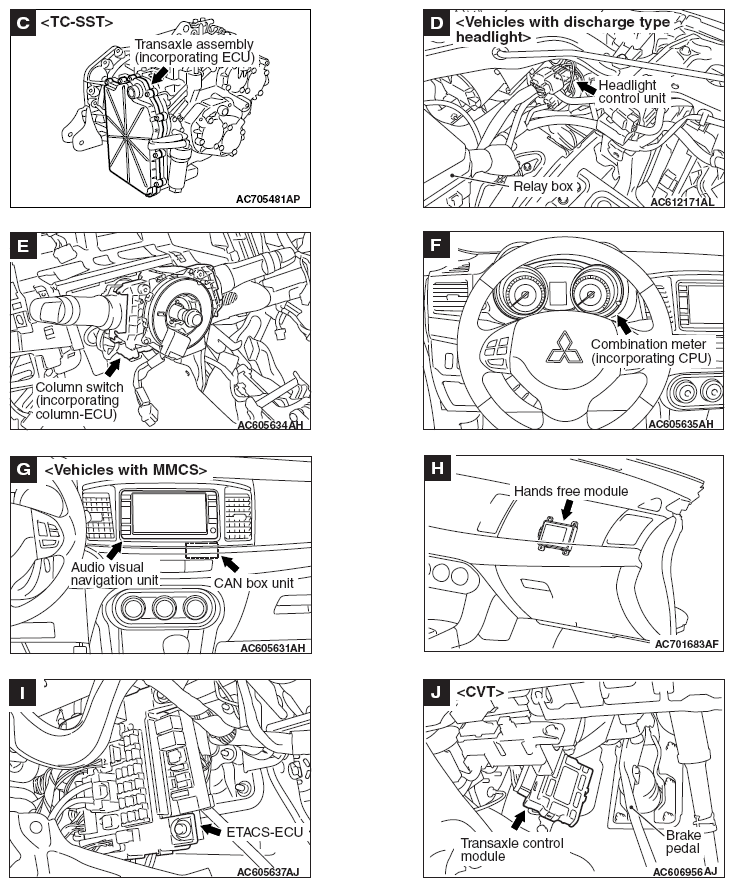 C <TC-SST>
Transaxle assembly (incorporating ECU)
AC705481AP

D <Vehicles with discharge type headlight>
Headlight control unit
Relay box
AC612171AL

E
Column switch (incorporating column-ECU)
AC605634AH

F
Combination meter (incorporating CPU)
AC605635AH

G <Vehicles with MMCS>
Audio visual navigation unit
CAN box unit
AC605631AH

H
Hands free module
AC701683AF

I
ETACS-ECU
AC605637AJ

J <CVT>
Transaxle control module
Brake pedal
AC606956AJ