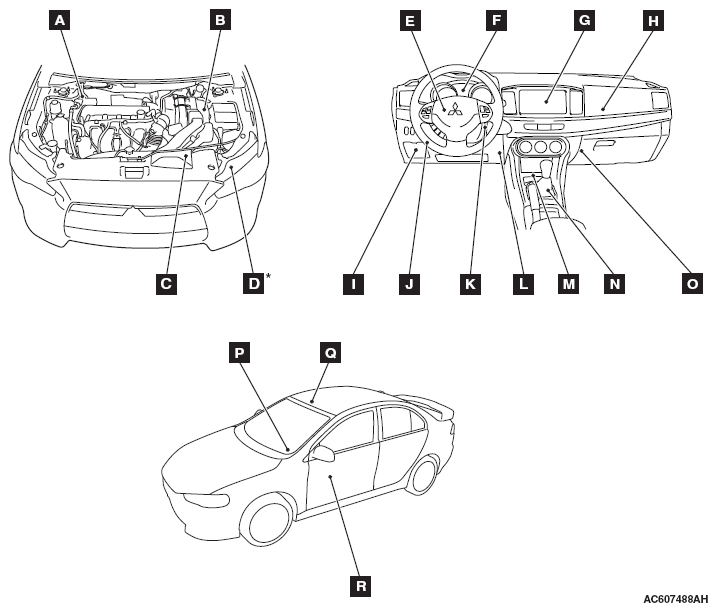 A
B
C
D*
E
F
G
H
I
J
K
L
M
N
O
P
Q
R
AC607488AH