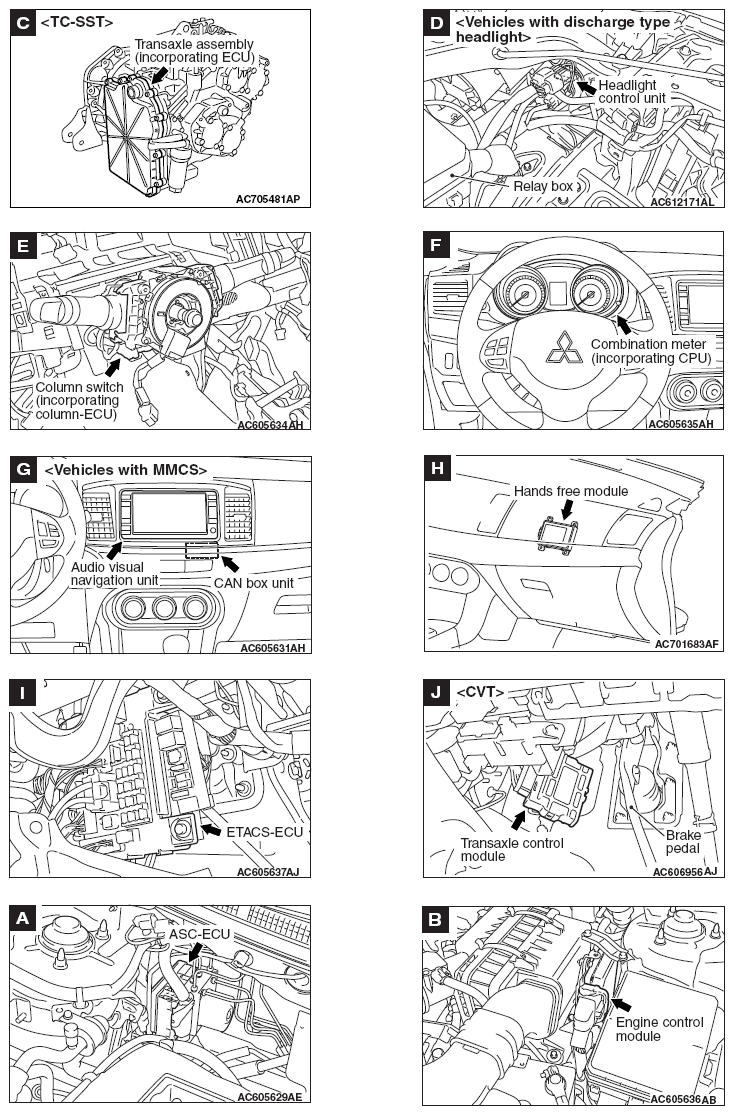 C <TC-SST>
Transaxle assembly (incorporating ECU)
AC705481AP

D <Vehicles with discharge type headlight>
Headlight control unit
Relay box
AC612171AL

E
Column switch (incorporating column-ECU)
AC605634AH

F
Combination meter (incorporating CPU)
AC605635AH

G <Vehicles with MMCS>
Audio visual navigation unit
CAN box unit
AC605631AH

H
Hands free module
AC701683AF

I
ETACS-ECU
AC605637AJ

J <CVT>
Transaxle control module
Brake pedal
AC606956AJ

A
ASC-ECU
AC605629AE

B
Engine control module
AC605636AB