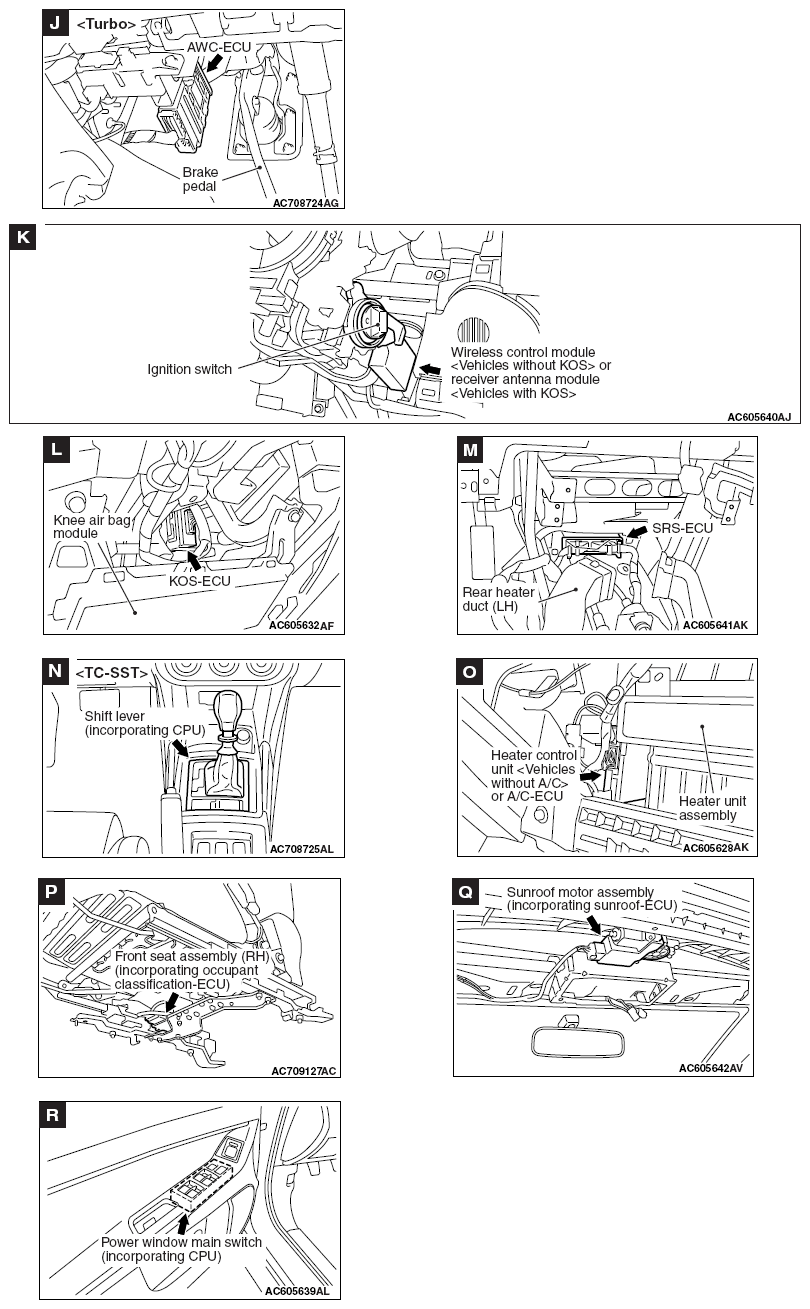 J <Turbo>
AWC-ECU
Brake pedal
AC708724AG

K
Ignition switch
Wireless control module <Vehicles without KOS> or receiver antenna module <Vehicles with KOS>
AC605640AJ

L
Knee air bag module
KOS-ECU
AC605632AF

M
SRS-ECU
Rear heater duct (LH)
AC605641AK

N <TC-SST>
Shift lever (incorporating CPU)
AC708725AL

O
Heater control unit <Vehicles without A/C> or A/C-ECU
Heater unit assembly
AC605628AK

P
Front seat assembly (RH) (incorporating occupant classification-ECU)
AC709127AC

Q
Sunroof motor assembly (incorporating sunroof-ECU)
AC605642AV

R
Power window main switch (incorporating CPU)
AC605639AL