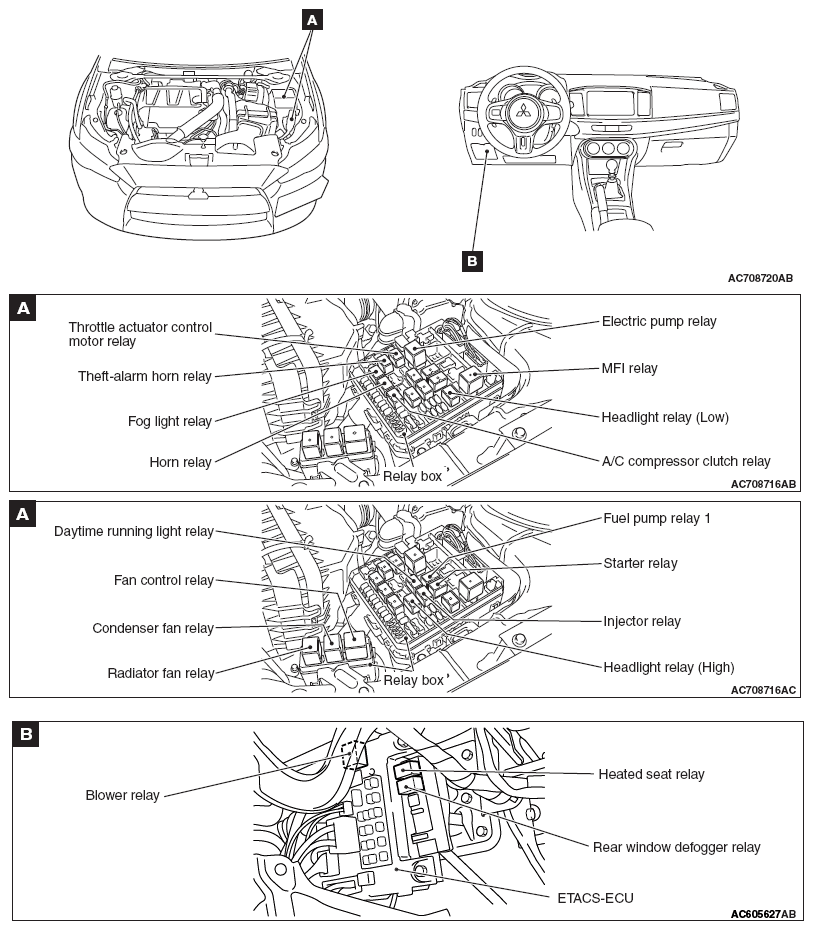 A

B

AC708720AB

A

Throttle actuator control motor relay

Theft-alarm horn relay

Fog light relay

Horn relay

Relay box

Electric pump relay

MFI relay

Headlight relay (Low)

A/C compressor clutch relay

AC708716AB

A

Daytime running light relay

Fan control relay

Condenser fan relay

Radiator fan relay

Relay box

Fuel pump relay 1

Starter relay

Injector relay

Headlight relay (High)

AC708716AC

B

Blower relay

Heated seat relay

Rear window defogger relay

ETACS-ECU

AC605627AB