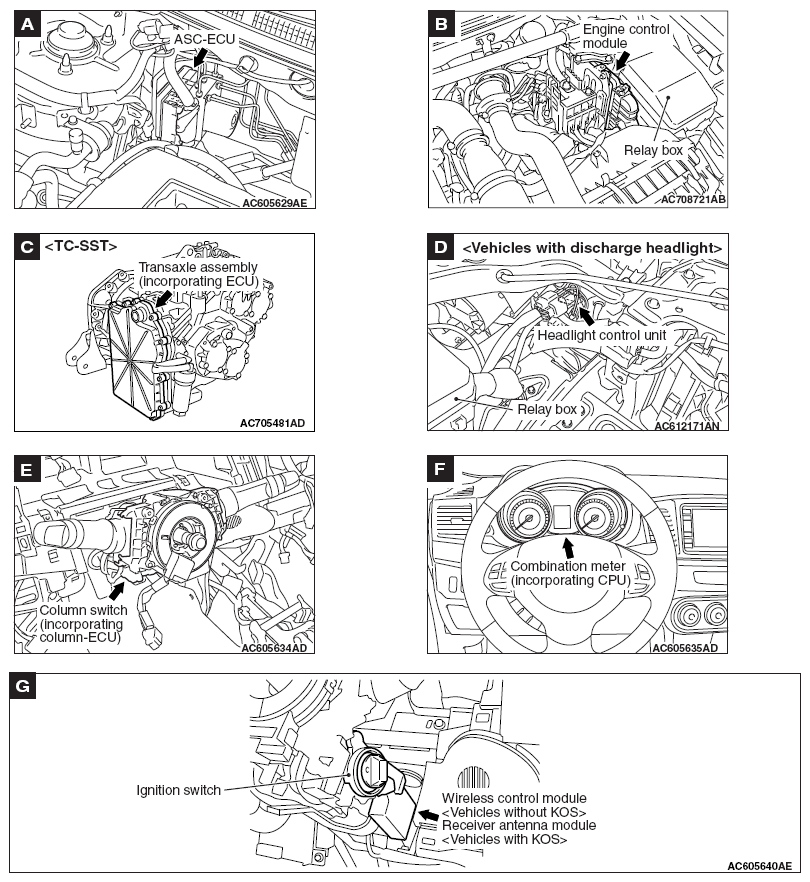 A
ASC-ECU
AC605629AE

B
Engine control module
Relay box
AC708721AB

C
<TC-SST>
Transaxle assembly (incorporating ECU)
AC705481AD

D
<Vehicles with discharge headlight>
Headlight control unit
Relay box
AC612171AN

E
Column switch (incorporating column-ECU)
AC605634AD

F
Combination meter (incorporating CPU)
AC605635AD

G
Ignition switch
Wireless control module <Vehicles without KOS>
Receiver antenna module <Vehicles with KOS>
AC605640AE