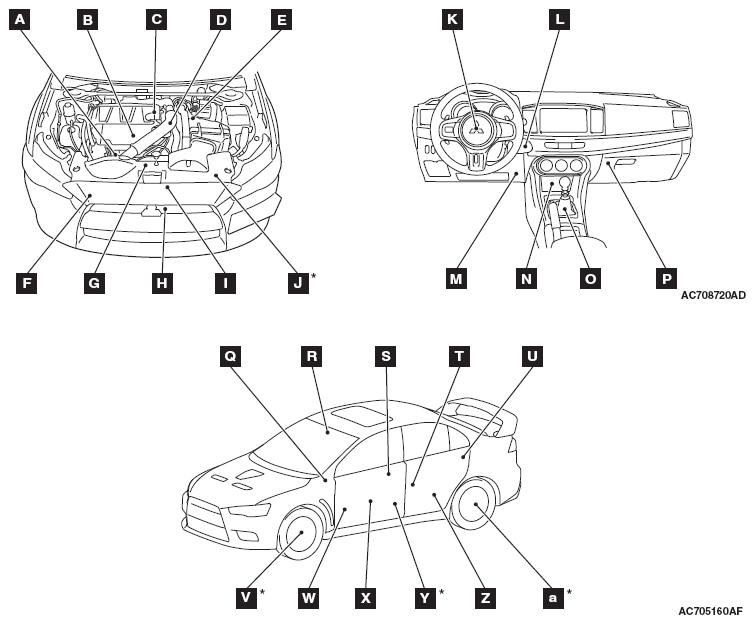 A B C D E

F G H I J *

K L

M N O P

AC708720AD

Q R S T U

V * W X Y * Z a *

AC705160AF