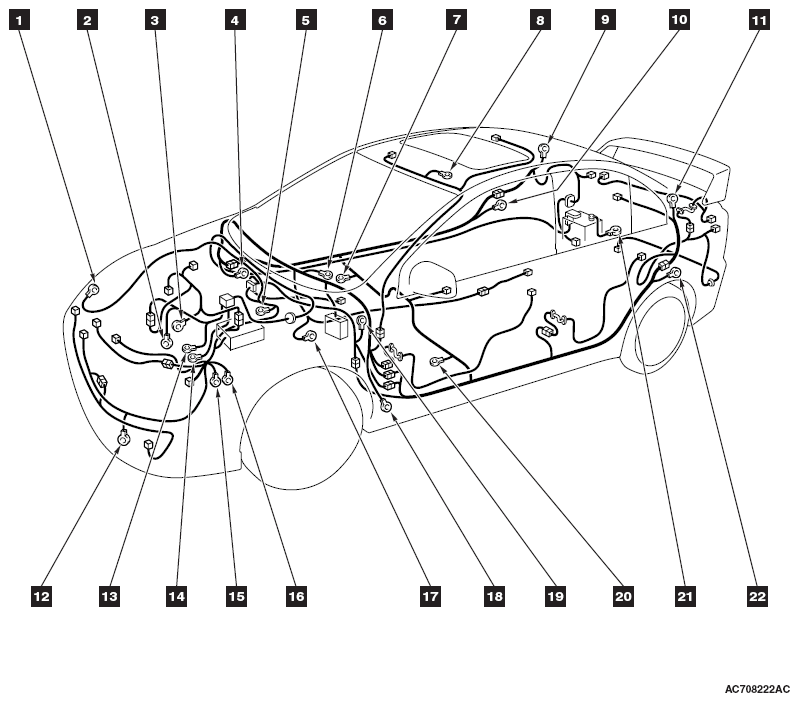 1
2
3
4
5
6
7
8
9
10
11

12
13
14
15
16
17
18
19
20
21
22

AC708222AC