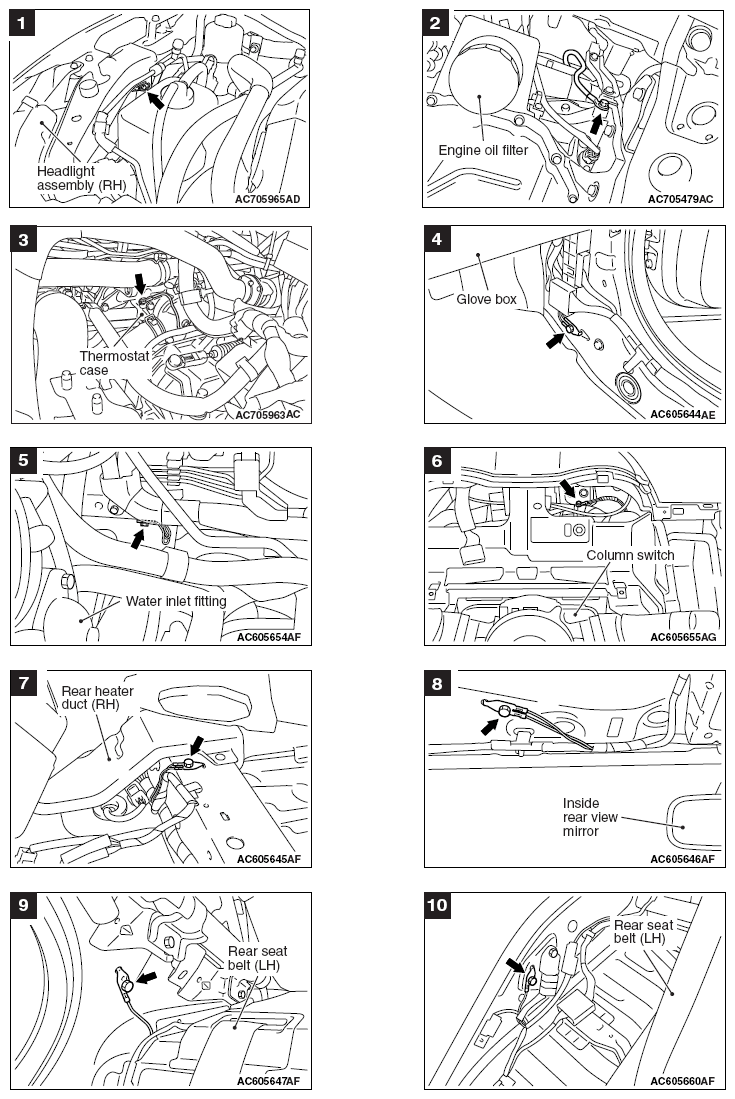 1
Headlight assembly (RH)
AC705965AD

2
Engine oil filter
AC705479AC

3
Thermostat case
AC705963AC

4
Glove box
AC605644AE

5
Water inlet fitting
AC605654AF

6
Column switch
AC605655AG

7
Rear heater duct (RH)
AC605645AF

8
Inside rear view mirror
AC605646AF

9
Rear seat belt (LH)
AC605647AF

10
Rear seat belt (LH)
AC605660AF