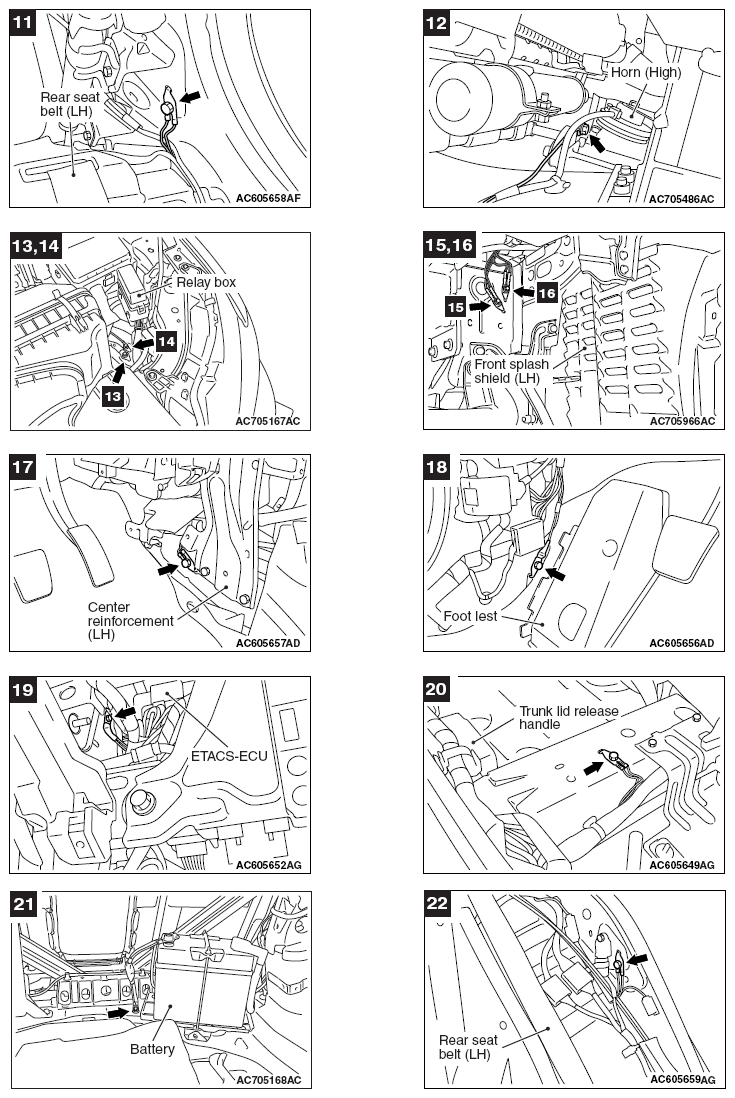 11

Rear seat belt (LH)

AC605658AF

12

Horn (High)

AC705486AC

13,14

Relay box

14

13

AC705167AC

15,16

15

16

Front splash shield (LH)

AC705966AC

17

Center reinforcement (LH)

AC605657AD

18

Foot lest

AC605656AD

19

ETACS-ECU

AC605652AG

20

Trunk lid release handle

AC605649AG

21

Battery

AC705168AC

22

Rear seat belt (LH)

AC605659AG